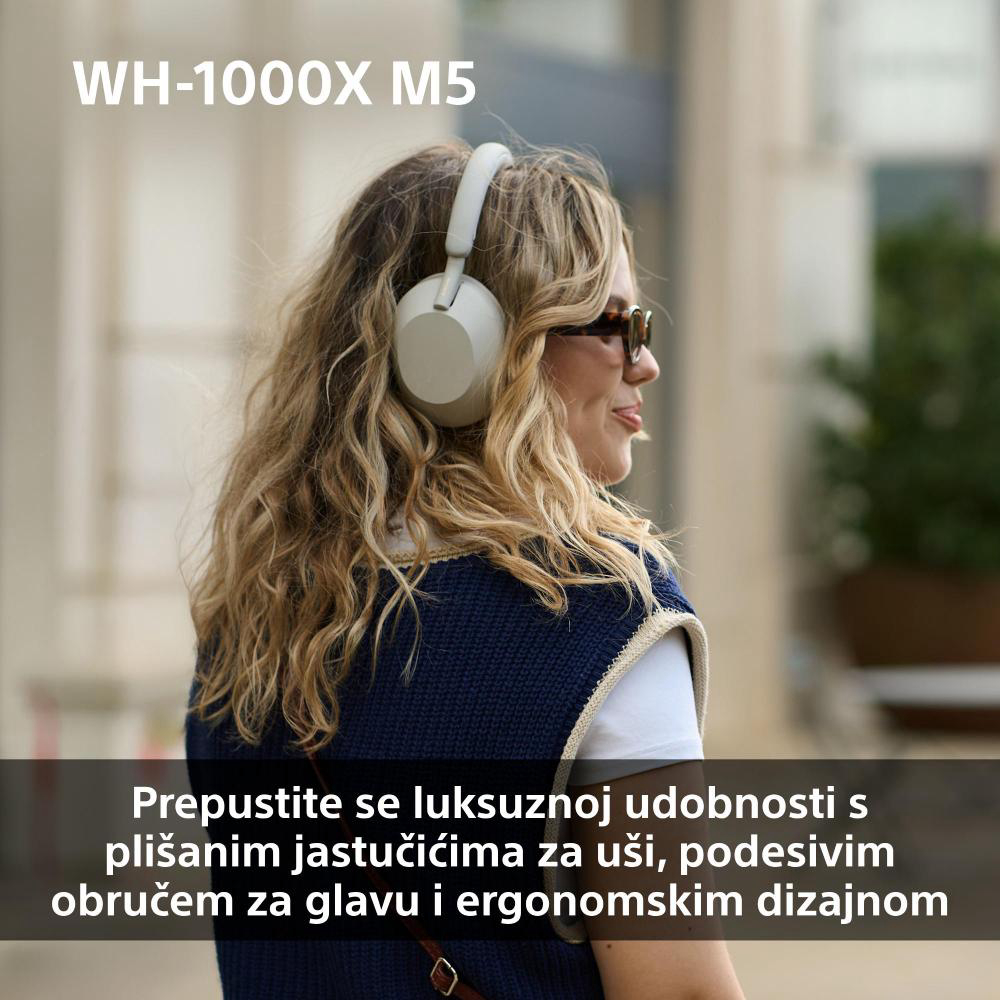 WH-1000X M5

Prepustite se luksuznoj udobnosti s plišanim jastučićima za uši, podesivim obručem za glavu i ergonomskim dizajnom